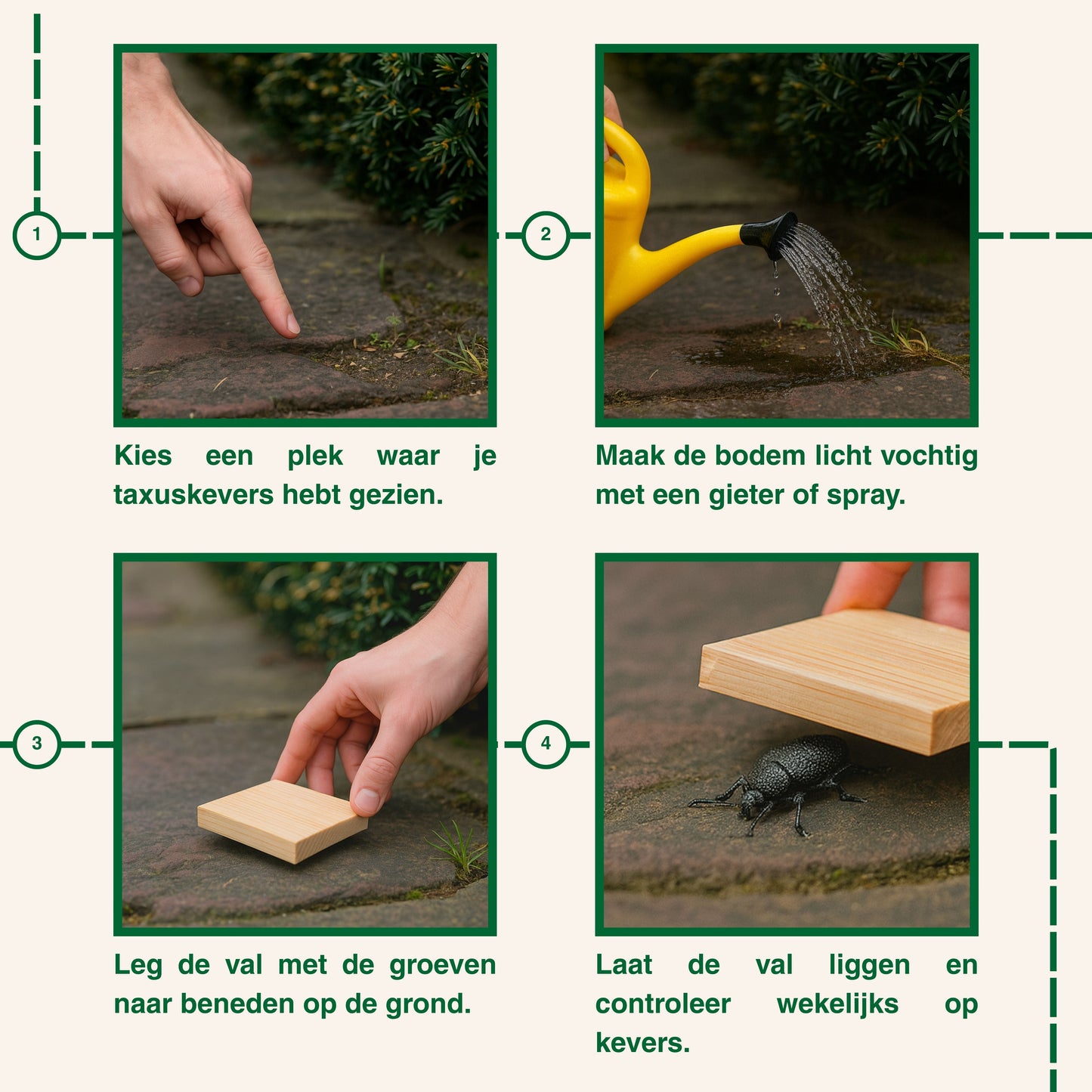 1

Kies een plek waar je taxuskevers hebt gezien.

2

Maak de bodem licht vochtig met een gieter of spray.

3

Leg de val met de groeven naar beneden op de grond.

4

Laat de val liggen en controleer wekelijks op kevers.